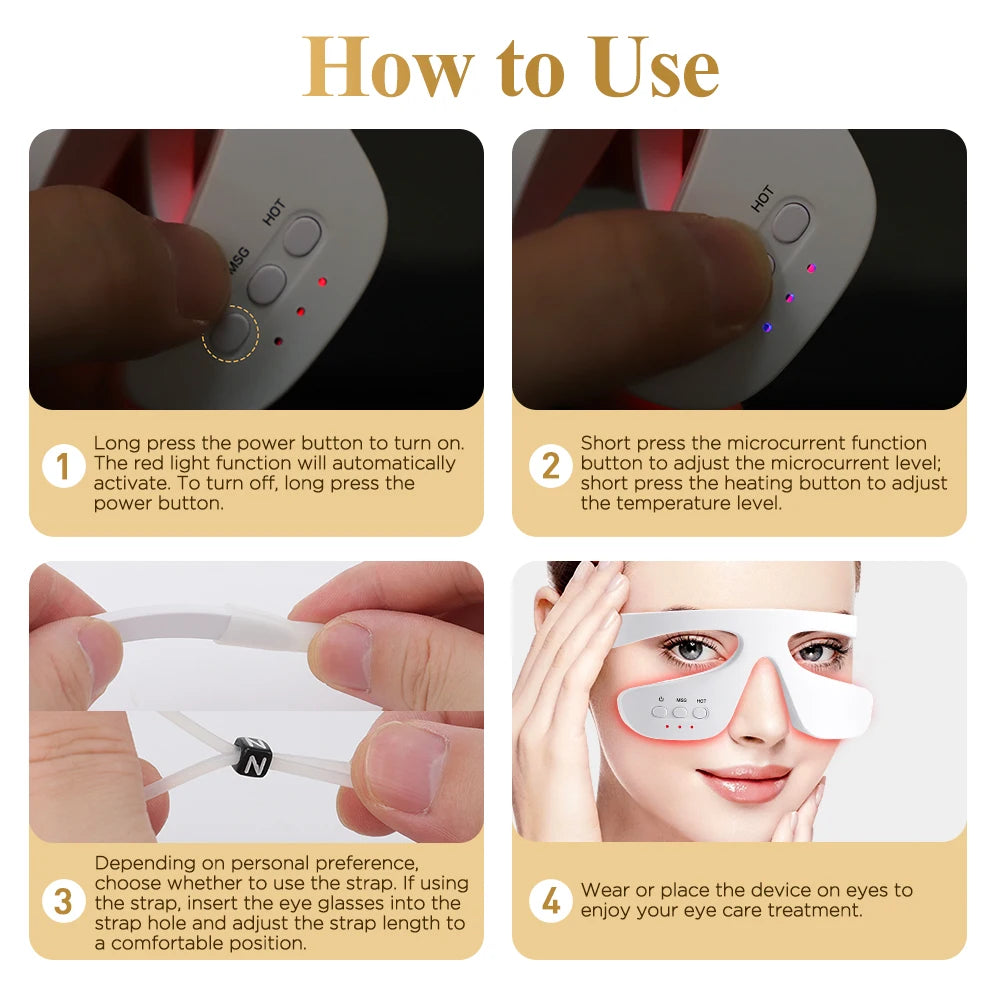 How to Use

HOT
MSG

1 Long press the power button to turn on. The red light function will automatically activate. To turn off, long press the power button.

HOT

2 Short press the microcurrent function button to adjust the microcurrent level; short press the heating button to adjust the temperature level.

N

3 Depending on personal preference, choose whether to use the strap. If using the strap, insert the eye glasses into the strap hole and adjust the strap length to a comfortable position.

MSG HOT

4 Wear or place the device on eyes to enjoy your eye care treatment.