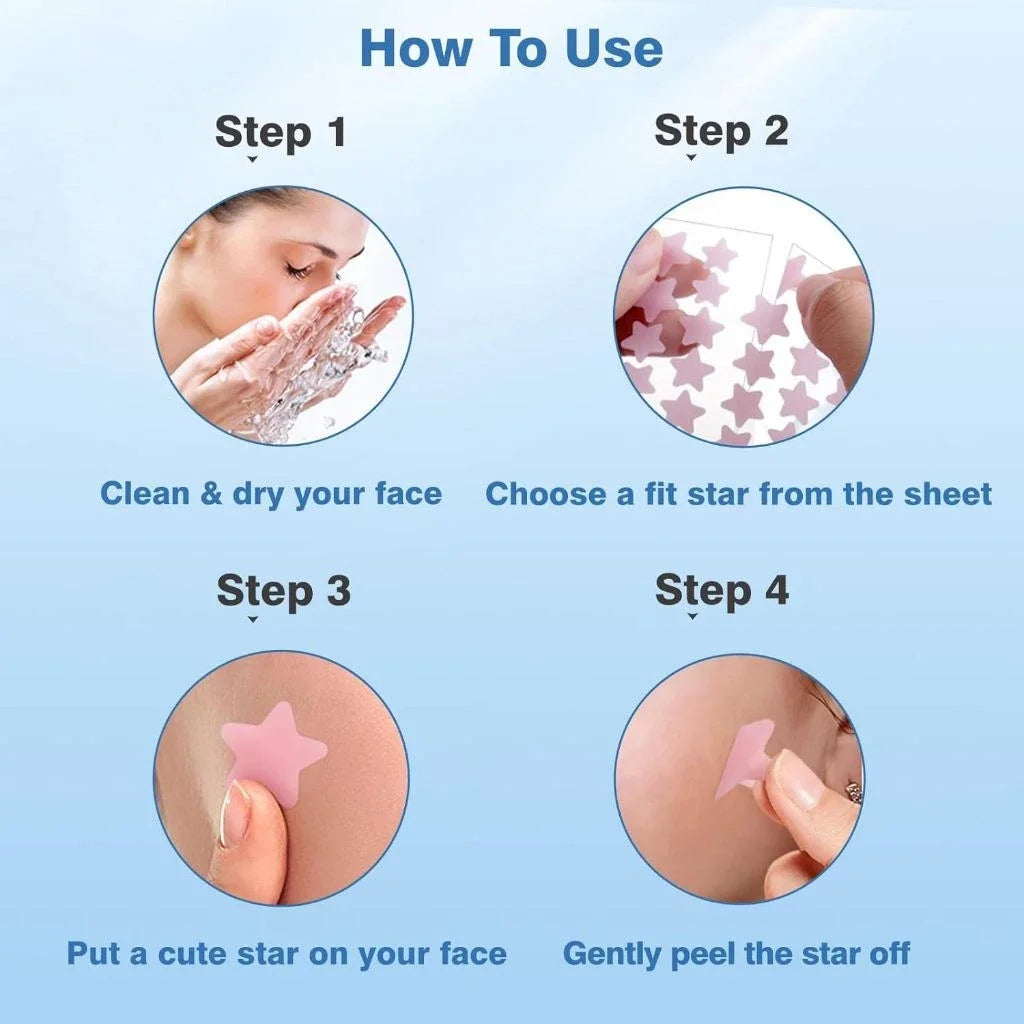 How To Use

Step 1

Clean & dry your face

Step 2

Choose a fit star from the sheet

Step 3

Put a cute star on your face

Step 4

Gently peel the star off